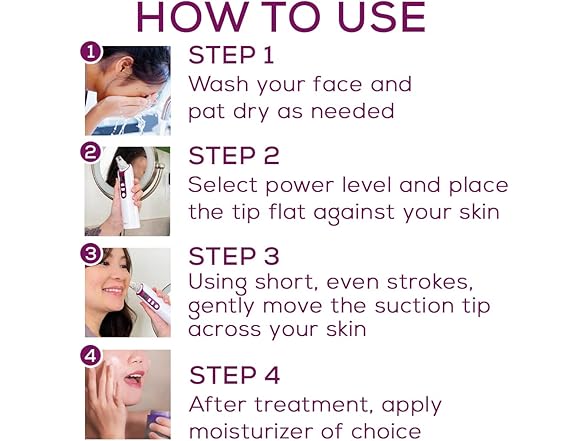 HOW TO USE

1
STEP 1
Wash your face and pat dry as needed

2
STEP 2
Select power level and place the tip flat against your skin

3
STEP 3
Using short, even strokes, gently move the suction tip across your skin

4
STEP 4
After treatment, apply moisturizer of choice