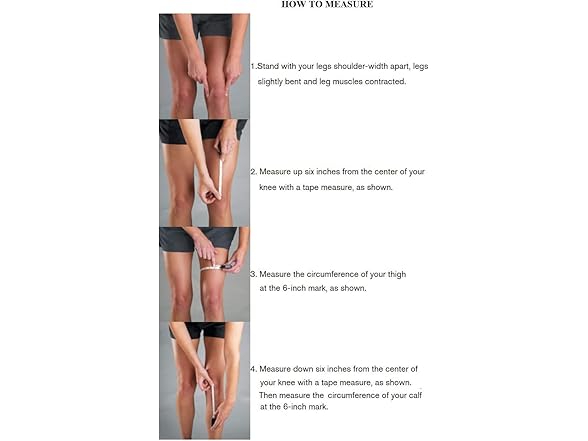 HOW TO MEASURE

1.Stand with your legs shoulder-width apart, legs slightly bent and leg muscles contracted.

2. Measure up six inches from the center of your knee with a tape measure, as shown.

3. Measure the circumference of your thigh at the 6-inch mark, as shown.

4. Measure down six inches from the center of your knee with a tape measure, as shown. Then measure the circumference of your calf at the 6-inch mark.