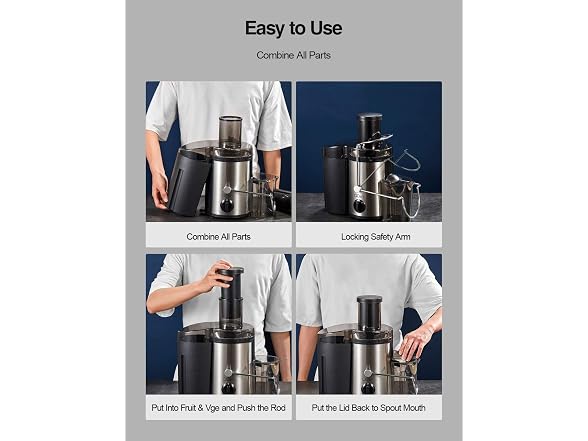 Easy to Use

Combine All Parts

Combine All Parts

Locking Safety Arm

Put Into Fruit & Vge and Push the Rod

Put the Lid Back to Spout Mouth