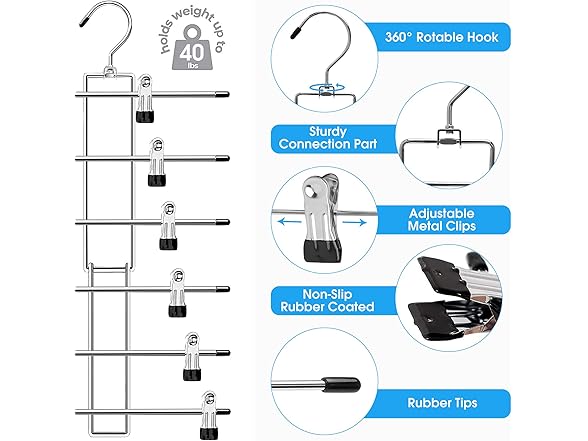 holds weight up to
40
lbs

360° Rotable Hook

Sturdy Connection Part

Adjustable Metal Clips

Non-Slip Rubber Coated

Rubber Tips