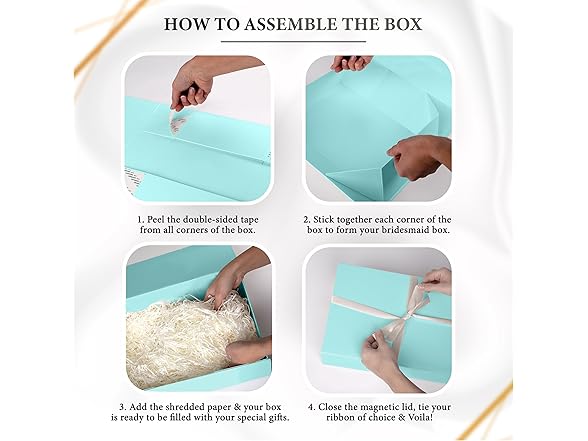 HOW TO ASSEMBLE THE BOX

1. Peel the double-sided tape from all corners of the box.

2. Stick together each corner of the box to form your bridesmaid box.

3. Add the shredded paper & your box is ready to be filled with your special gifts.

4. Close the magnetic lid, tie your ribbon of choice & Voila!