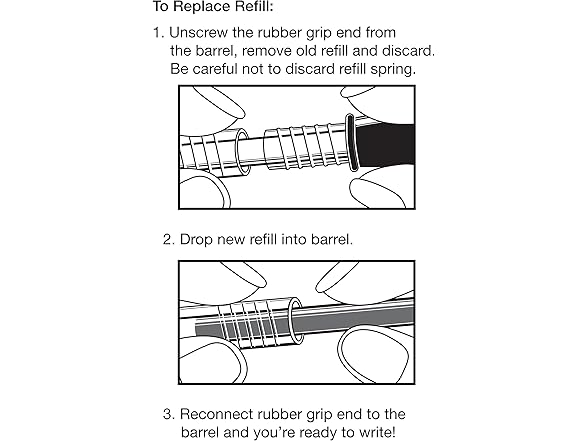 To Replace Refill:

1. Unscrew the rubber grip end from the barrel, remove old refill and discard. Be careful not to discard refill spring.

2. Drop new refill into barrel.

3. Reconnect rubber grip end to the barrel and you're ready to write!