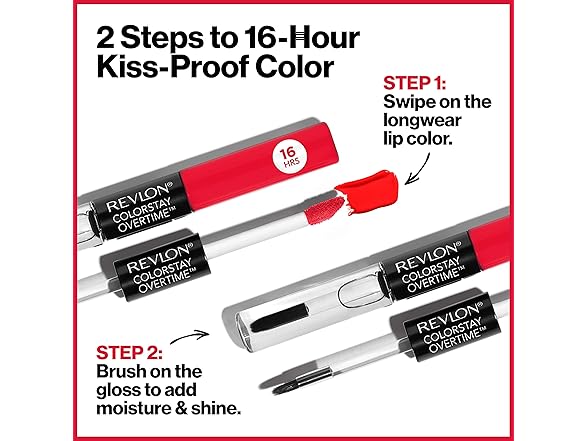 2 Steps to 16-Hour Kiss-Proof Color

STEP 1:
Swipe on the longwear lip color.

16 HRS

REVLON®
COLORSTAY
OVERTIME™

REVLON®
COLORSTAY
OVERTIME™

REVLON®
COLORSTAY
OVERTIME™

REVLON®
COLORSTAY
OVERTIME™

STEP 2:
Brush on the gloss to add moisture & shine.