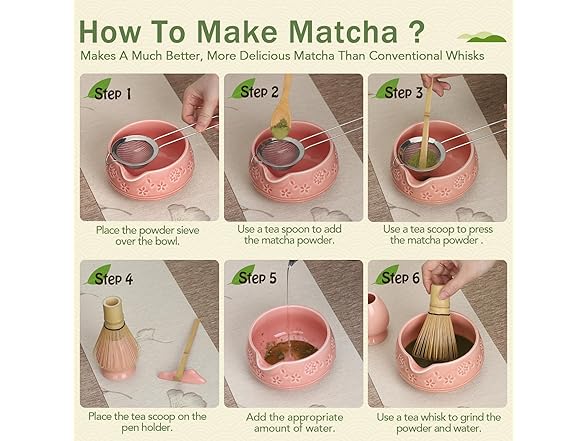 How To Make Matcha ?

Makes A Much Better, More Delicious Matcha Than Conventional Whisks

Step 1

Place the powder sieve over the bowl.

Step 2

Use a tea spoon to add the matcha powder.

Step 3

Use a tea scoop to press the matcha powder .

Step 4

Place the tea scoop on the pen holder.

Step 5

Add the appropriate amount of water.

Step 6

Use a tea whisk to grind the powder and water.