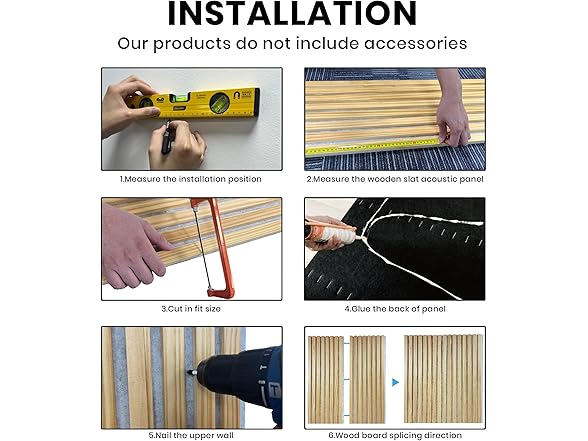 INSTALLATION

Our products do not include accessories

1.Measure the installation position

2.Measure the wooden slat acoustic panel

3.Cut in fit size

4.Glue the back of panel

5.Nail the upper wall

6.Wood board splicing direction