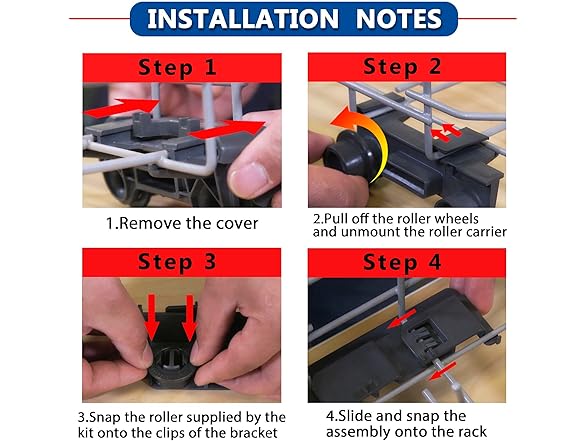 INSTALLATION NOTES

Step 1

1.Remove the cover

Step 2

2.Pull off the roller wheels and unmount the roller carrier

Step 3

3.Snap the roller supplied by the kit onto the clips of the bracket

Step 4

4.Slide and snap the assembly onto the rack