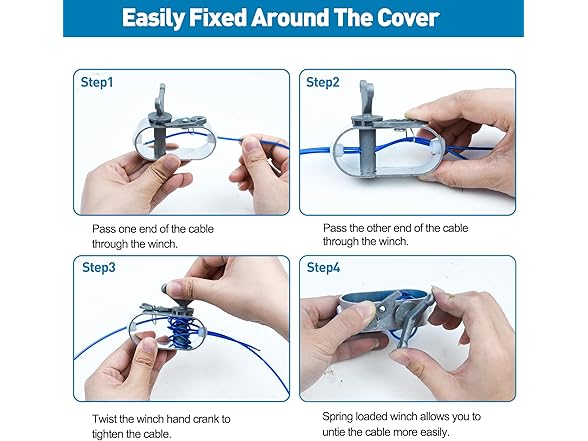 Easily Fixed Around The Cover

Step1

Pass one end of the cable through the winch.

Step2

Pass the other end of the cable through the winch.

Step3

Twist the winch hand crank to tighten the cable.

Step4

Spring loaded winch allows you to untie the cable more easily.