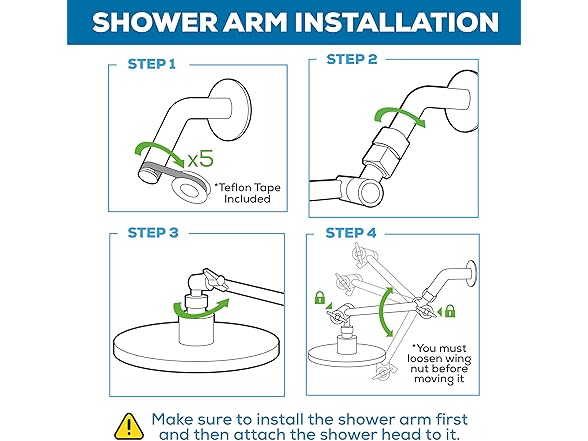 SHOWER ARM INSTALLATION

STEP 1

x5

*Teflon Tape Included

STEP 2

STEP 3

STEP 4

*You must loosen wing nut before moving it

Make sure to install the shower arm first and then attach the shower head to it.