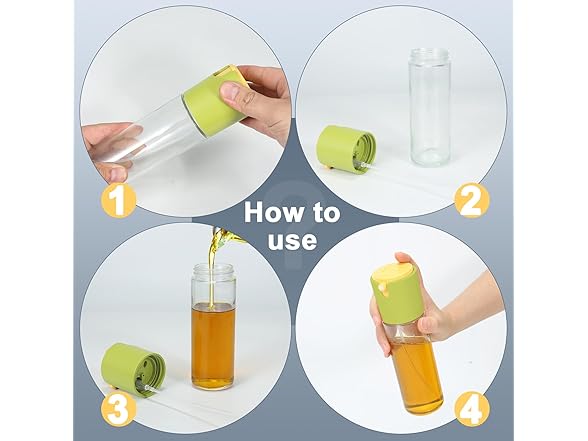 1

2

How to use

3

4