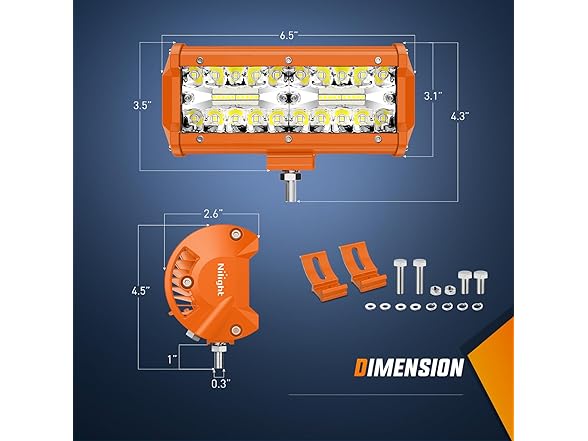 6.5"

3.5"

3.1"

4.3"

2.6"

Nilight

4.5"

1"

0.3"

DIMENSION