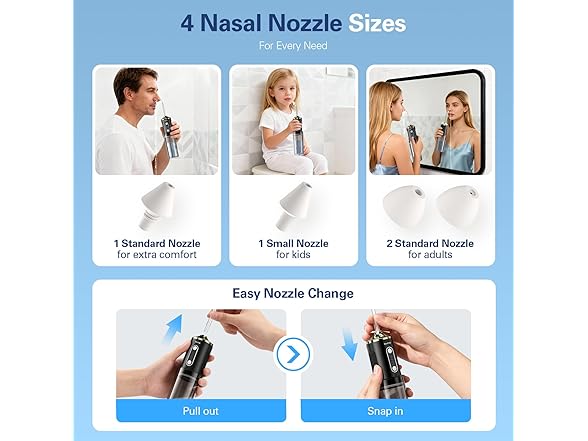 4 Nasal Nozzle Sizes
For Every Need

1 Standard Nozzle
for extra comfort

1 Small Nozzle
for kids

2 Standard Nozzle
for adults

Easy Nozzle Change

Pull out

Snap in