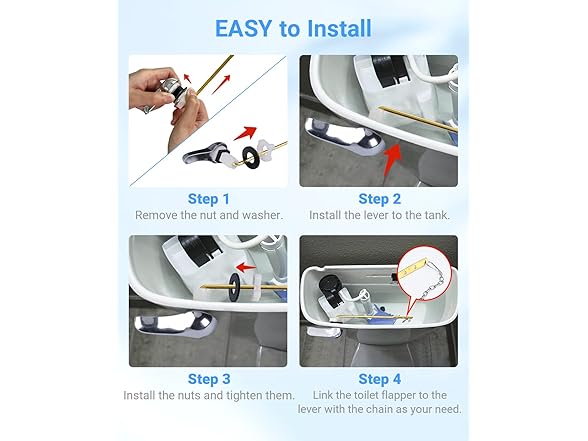 EASY to Install

Step 1
Remove the nut and washer.

Step 2
Install the lever to the tank.

Step 3
Install the nuts and tighten them.

Step 4
Link the toilet flapper to the lever with the chain as your need.