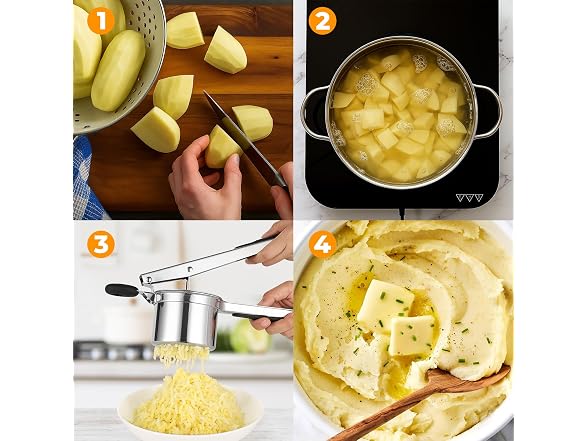 1

2

3

4