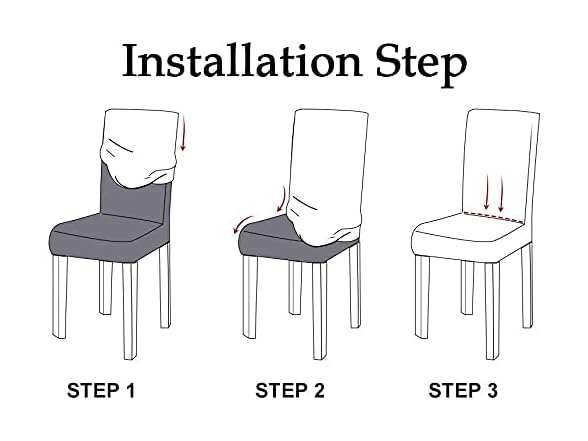 Installation Step

STEP 1

STEP 2

STEP 3