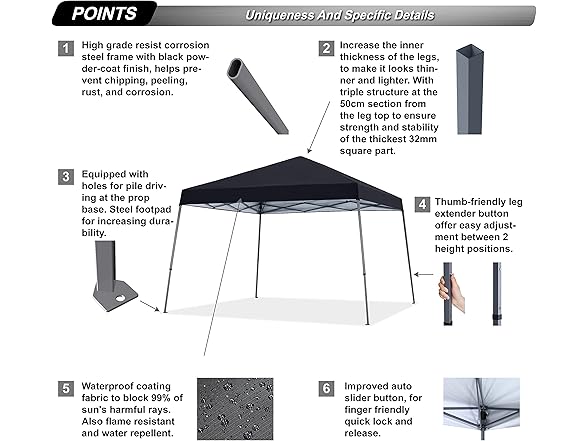 POINTS

Uniqueness And Specific Details

1 High grade resist corrosion steel frame with black powder-coat finish, helps prevent chipping, peeling, rust, and corrosion.

2 Increase the inner thickness of the legs, to make it looks thinner and lighter. With triple structure at the 50cm section from the leg top to ensure strength and stability of the thickest 32mm square part.

3 Equipped with holes for pile driving at the prop base. Steel footpad for increasing durability.

4 Thumb-friendly leg extender button offer easy adjustment between 2 height positions.

5 Waterproof coating fabric to block 99% of sun's harmful rays. Also flame resistant and water repellent.

6 Improved auto slider button, for finger friendly quick lock and release.