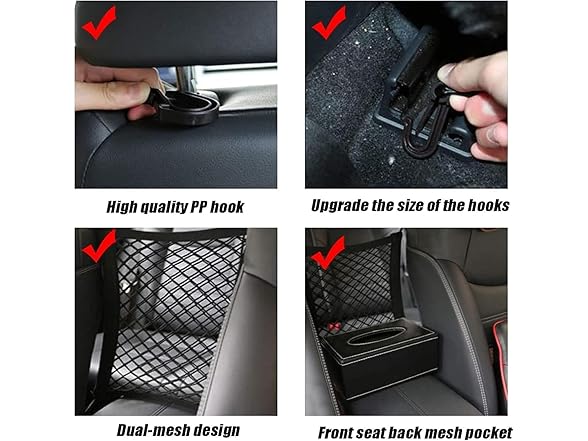 High quality PP hook

Upgrade the size of the hooks

Dual-mesh design

Front seat back mesh pocket