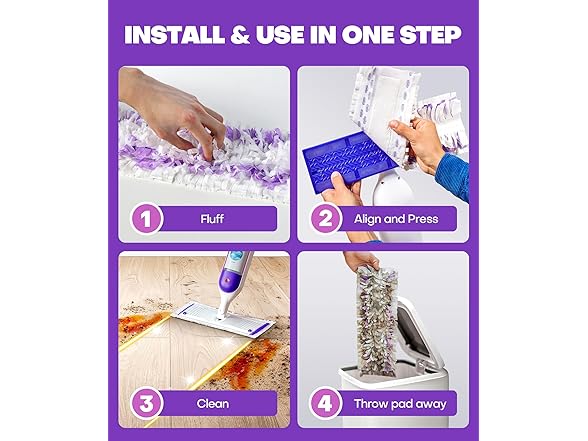 INSTALL & USE IN ONE STEP

1 Fluff

2 Align and Press

3 Clean

4 Throw pad away