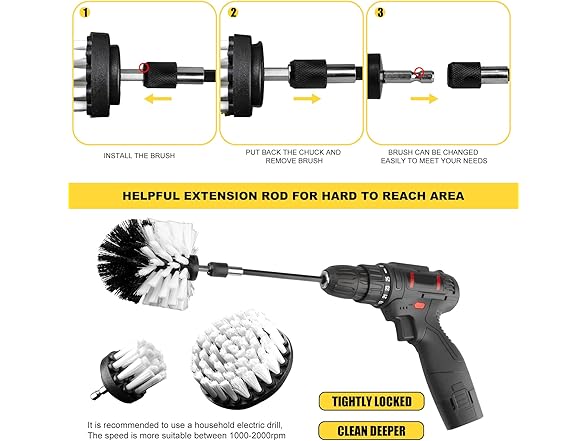 1

INSTALL THE BRUSH

2

PUT BACK THE CHUCK AND REMOVE BRUSH

3

BRUSH CAN BE CHANGED EASILY TO MEET YOUR NEEDS

HELPFUL EXTENSION ROD FOR HARD TO REACH AREA

TIGHTLY LOCKED

CLEAN DEEPER

It is recommended to use a household electric drill, The speed is more suitable between 1000-2000rpm