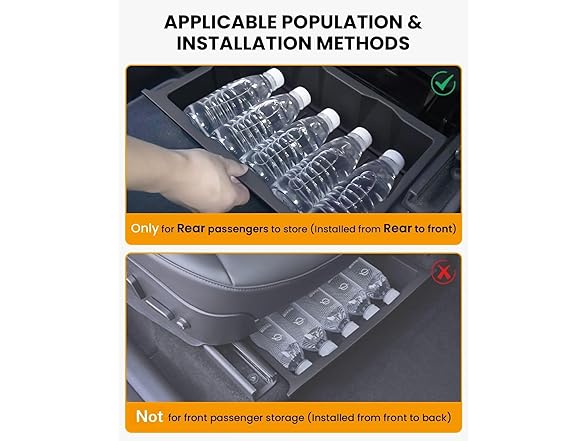 APPLICABLE POPULATION & INSTALLATION METHODS

Only for Rear passengers to store (Installed from Rear to front)

Not for front passenger storage (Installed from front to back)