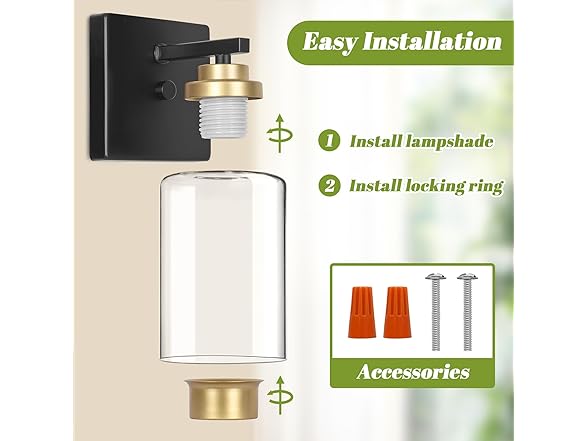 Easy Installation

1 Install lampshade

2 Install locking ring

Accessories