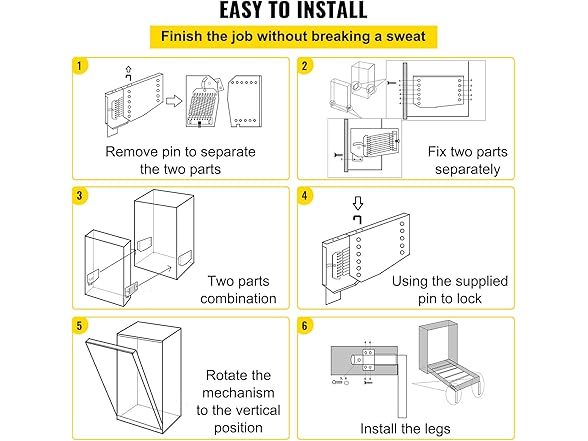 EASY TO INSTALL

Finish the job without breaking a sweat

1

Remove pin to separate the two parts

2

Fix two parts separately

3

Two parts combination

4

Using the supplied pin to lock

5

Rotate the mechanism to the vertical position

6

Install the legs