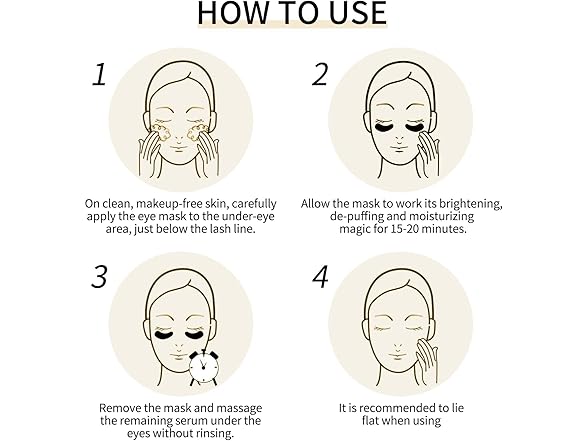 HOW TO USE

1

On clean, makeup-free skin, carefully apply the eye mask to the under-eye area, just below the lash line.

2

Allow the mask to work its brightening, de-puffing and moisturizing magic for 15-20 minutes.

3

Remove the mask and massage the remaining serum under the eyes without rinsing.

4

It is recommended to lie flat when using