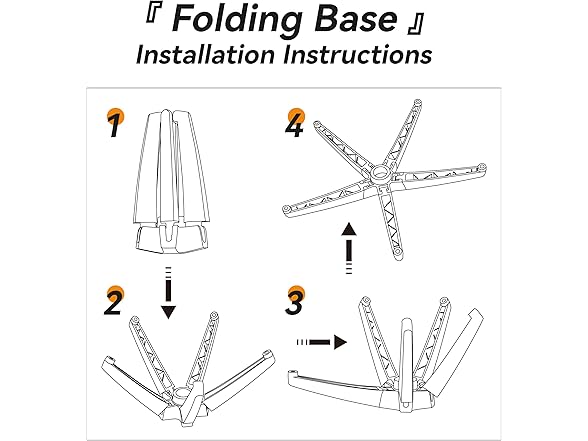 『 Folding Base 』
Installation Instructions

1

4

2

3