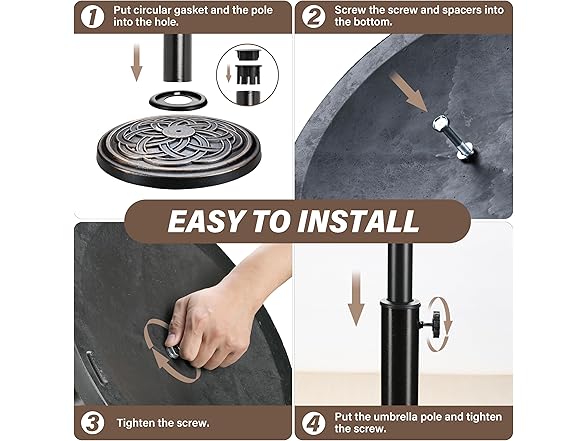 1 Put circular gasket and the pole into the hole.

2 Screw the screw and spacers into the bottom.

EASY TO INSTALL

3 Tighten the screw.

4 Put the umbrella pole and tighten the screw.