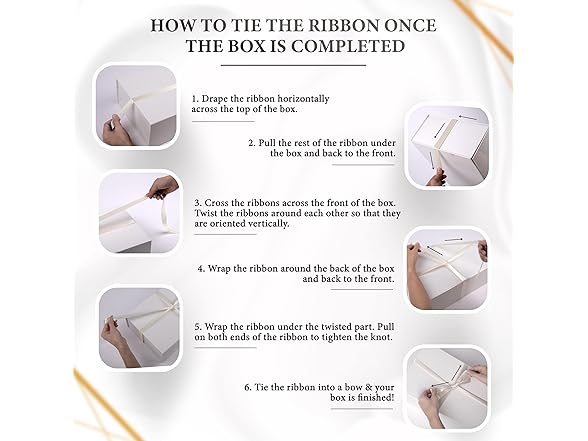 HOW TO TIE THE RIBBON ONCE THE BOX IS COMPLETED

1. Drape the ribbon horizontally across the top of the box.

2. Pull the rest of the ribbon under the box and back to the front.

3. Cross the ribbons across the front of the box. Twist the ribbons around each other so that they are oriented vertically.

4. Wrap the ribbon around the back of the box and back to the front.

5. Wrap the ribbon under the twisted part. Pull on both ends of the ribbon to tighten the knot.

6. Tie the ribbon into a bow & your box is finished!