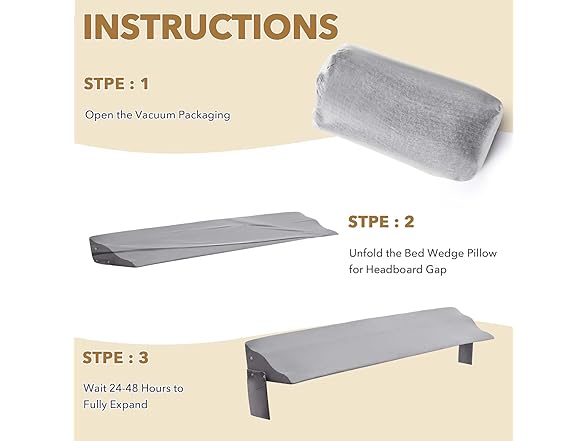 INSTRUCTIONS

STPE : 1

Open the Vacuum Packaging

STPE : 2

Unfold the Bed Wedge Pillow for Headboard Gap

STPE : 3

Wait 24-48 Hours to Fully Expand