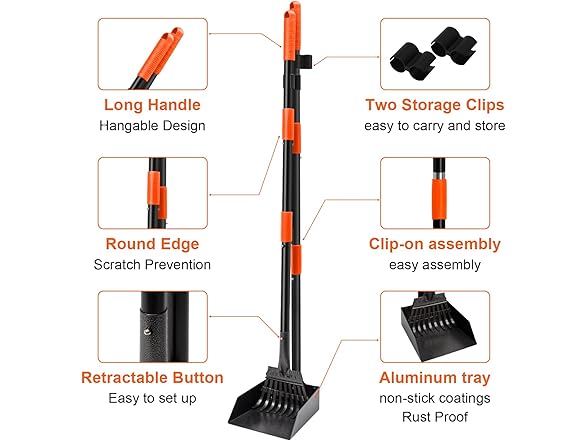 Long Handle
Hangable Design

Round Edge
Scratch Prevention

Retractable Button
Easy to set up

Two Storage Clips
easy to carry and store

Clip-on assembly
easy assembly

Aluminum tray
non-stick coatings
Rust Proof