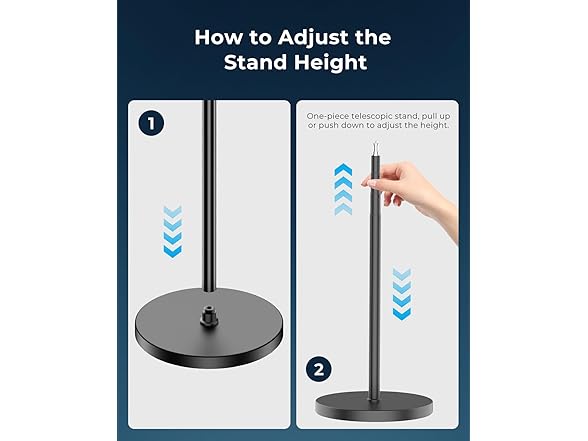 How to Adjust the Stand Height

1

One-piece telescopic stand, pull up or push down to adjust the height.

2