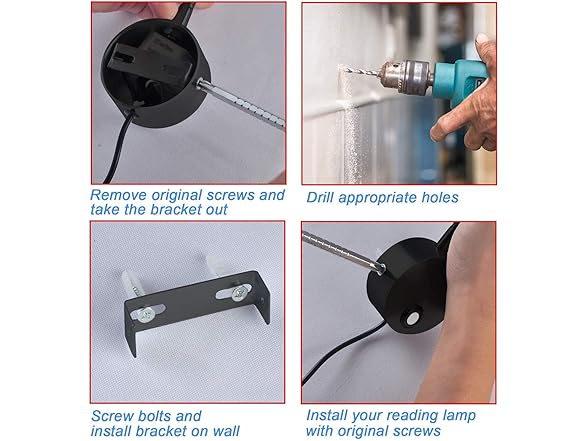 Remove original screws and take the bracket out

Drill appropriate holes

Screw bolts and install bracket on wall

Install your reading lamp with original screws