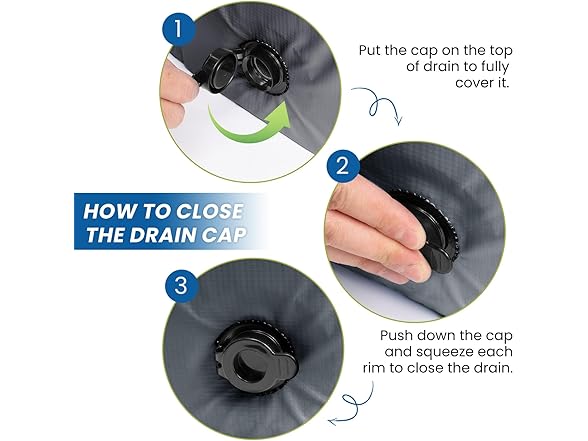 1

Put the cap on the top of drain to fully cover it.

2

HOW TO CLOSE THE DRAIN CAP

3

Push down the cap and squeeze each rim to close the drain.