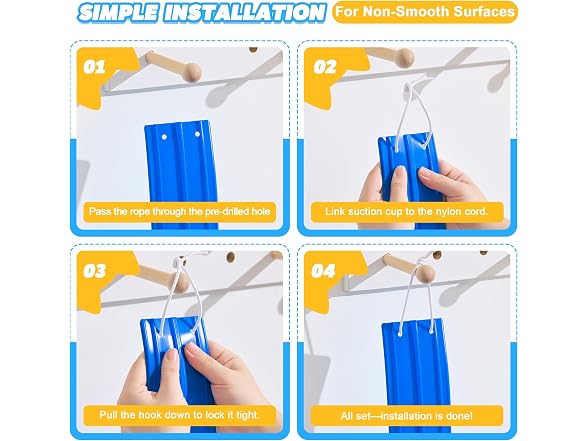 SIMPLE INSTALLATION For Non-Smooth Surfaces

01

Pass the rope through the pre-drilled hole

02

Link suction cup to the nylon cord.

03

Pull the hook down to lock it tight.

04

All set—installation is done!