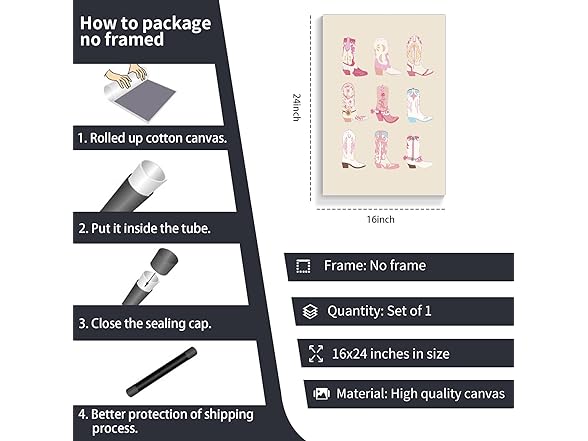 How to package no framed

1. Rolled up cotton canvas.

2. Put it inside the tube.

3. Close the sealing cap.

4. Better protection of shipping process.

24inch

16inch

Frame: No frame

Quantity: Set of 1

16x24 inches in size

Material: High quality canvas