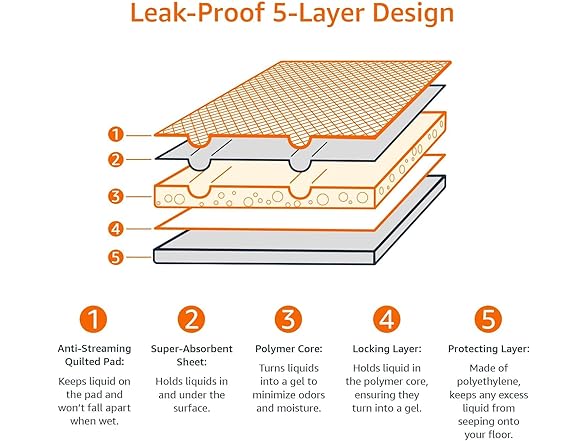 Leak-Proof 5-Layer Design

1
2
3
4
5

1
Anti-Streaming Quilted Pad:
Keeps liquid on the pad and won't fall apart when wet.

2
Super-Absorbent Sheet:
Holds liquids in and under the surface.

3
Polymer Core:
Turns liquids into a gel to minimize odors and moisture.

4
Locking Layer:
Holds liquid in the polymer core, ensuring they turn into a gel.

5
Protecting Layer:
Made of polyethylene, keeps any excess liquid from seeping onto your floor.