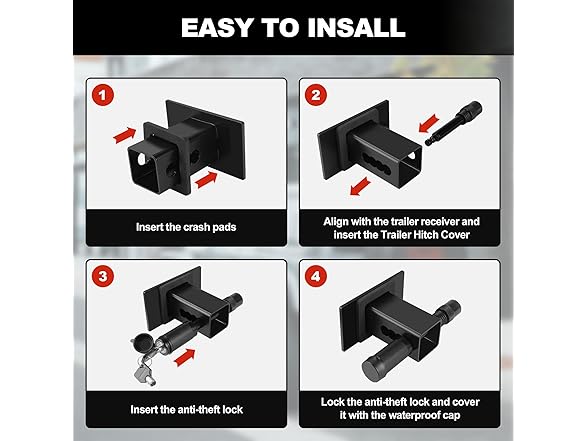 EASY TO INSALL

1

Insert the crash pads

2

Align with the trailer receiver and insert the Trailer Hitch Cover

3

Insert the anti-theft lock

4

Lock the anti-theft lock and cover it with the waterproof cap