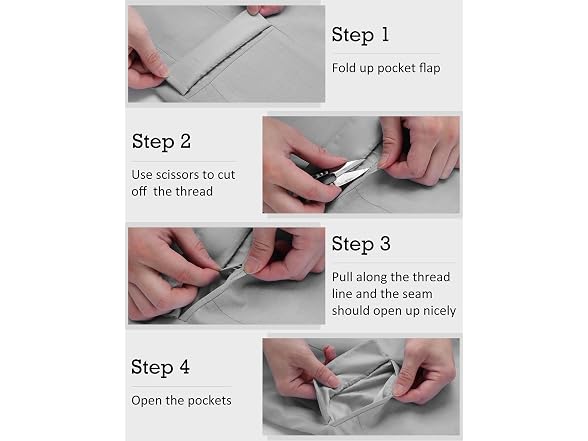 Step 1

Fold up pocket flap

Step 2

Use scissors to cut off the thread

Step 3

Pull along the thread line and the seam should open up nicely

Step 4

Open the pockets