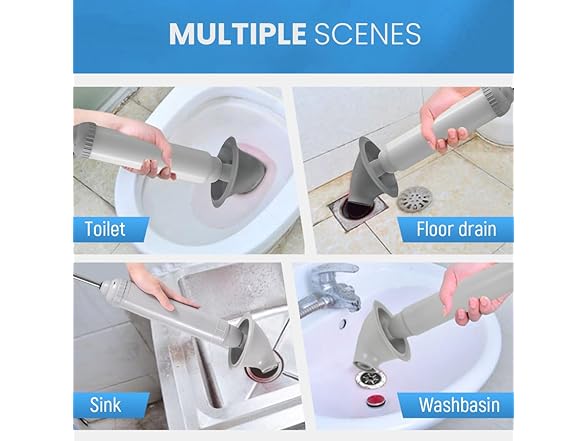 MULTIPLE SCENES

Toilet

Floor drain

Sink

Washbasin