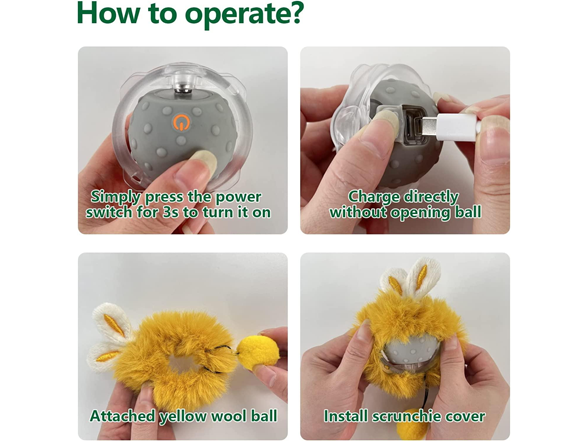 How to operate?

Simply press the power switch for 3s to turn it on

Charge directly without opening ball

Attached yellow wool ball

Install scrunchie cover