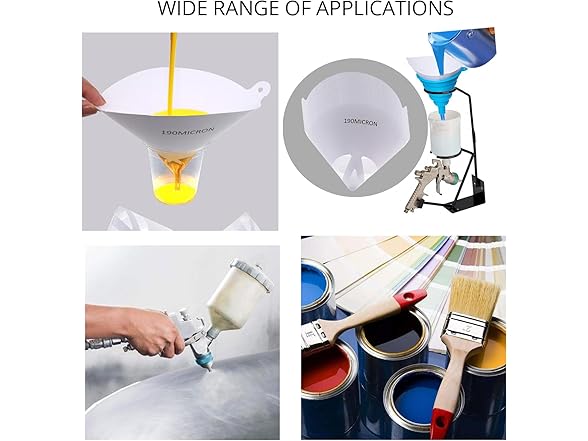 WIDE RANGE OF APPLICATIONS

190MICRON

190MICRON