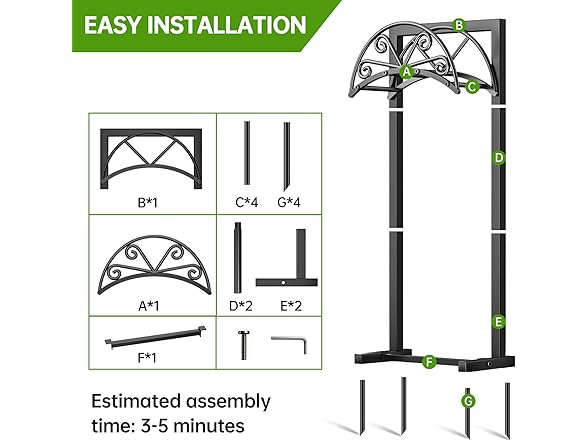 EASY INSTALLATION

B*1

C*4 G*4

A*1

D*2 E*2

F*1

Estimated assembly time: 3-5 minutes

B

A

C

D

E

F

G