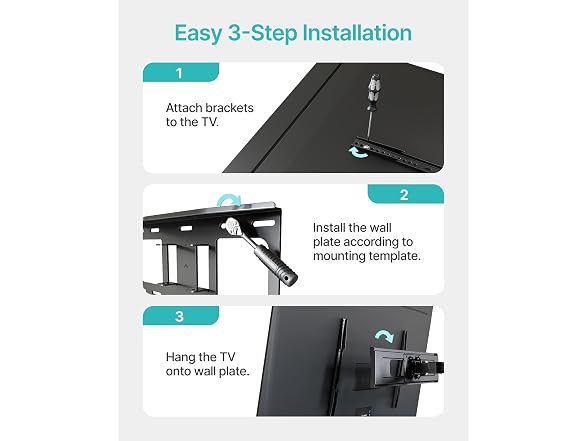 Easy 3-Step Installation

1

Attach brackets to the TV.

2

Install the wall plate according to mounting template.

3

Hang the TV onto wall plate.