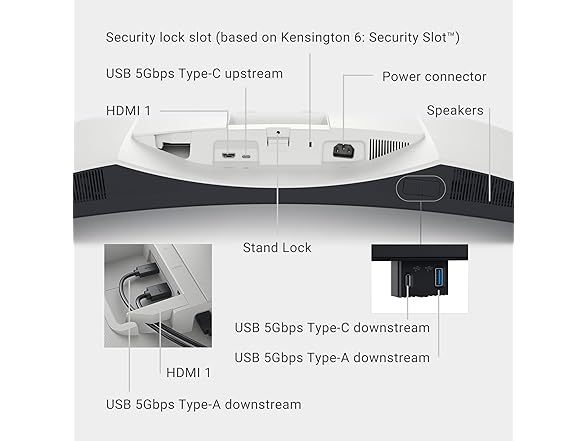 Security lock slot (based on Kensington 6: Security Slot™)

USB 5Gbps Type-C upstream

Power connector

HDMI 1

Speakers

Stand Lock

USB 5Gbps Type-C downstream

USB 5Gbps Type-A downstream

HDMI 1

USB 5Gbps Type-A downstream