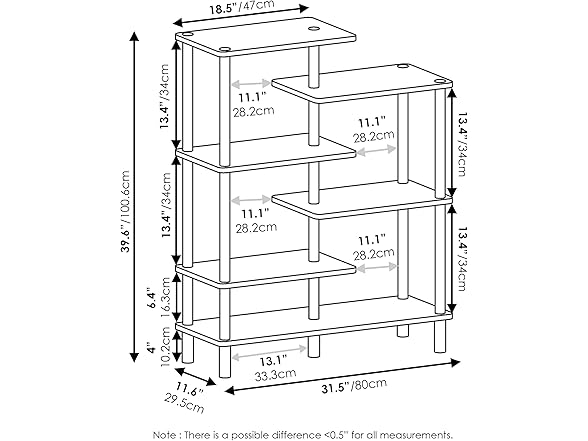 18.5"/47cm

39.6"/100.6cm

13.4"/34cm

11.1"
28.2cm

11.1"
28.2cm

13.4"/34cm

13.4"/34cm

11.1"
28.2cm

11.1"
28.2cm

13.4"/34cm

6.4"
16.3cm

4"
10.2cm

13.1"
33.3cm

11.6"
29.5cm

31.5"/80cm

Note : There is a possible difference <0.5" for all measurements.