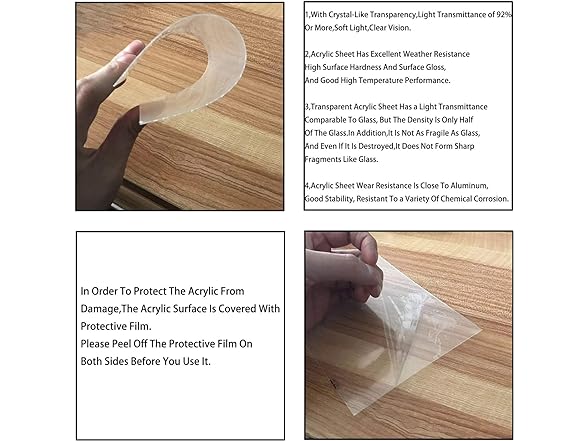 1,With Crystal-Like Transparency,Light Transmittance of 92% Or More,Soft Light,Clear Vision.

2,Acrylic Sheet Has Excellent Weather Resistance High Surface Hardness And Surface Gloss, And Good High Temperature Performance.

3,Transparent Acrylic Sheet Has a Light Transmittance Comparable To Glass, But The Density Is Only Half Of The Glass.In Addition,It Is Not As Fragile As Glass, And Even If It Is Destroyed,It Does Not Form Sharp Fragments Like Glass.

4,Acrylic Sheet Wear Resistance Is Close To Aluminum, Good Stability, Resistant To a Variety Of Chemical Corrosion.

In Order To Protect The Acrylic From Damage,The Acrylic Surface Is Covered With Protective Film.
Please Peel Off The Protective Film On Both Sides Before You Use It.