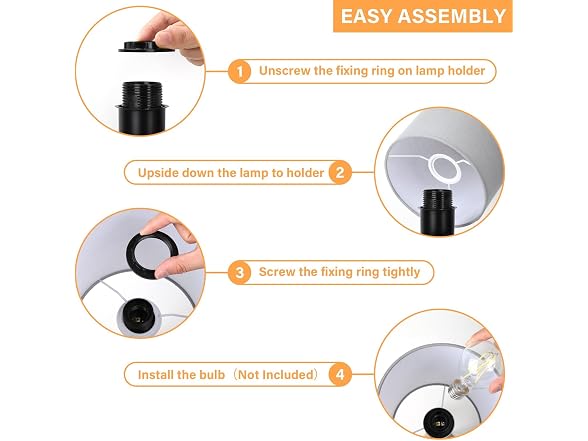 EASY ASSEMBLY

1 Unscrew the fixing ring on lamp holder

Upside down the lamp to holder 2

3 Screw the fixing ring tightly

Install the bulb（Not Included） 4