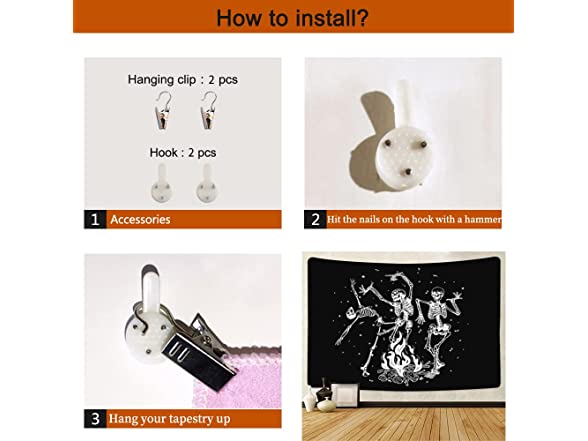 How to install?

Hanging clip : 2 pcs

Hook : 2 pcs

1 Accessories

2 Hit the nails on the hook with a hammer

3 Hang your tapestry up