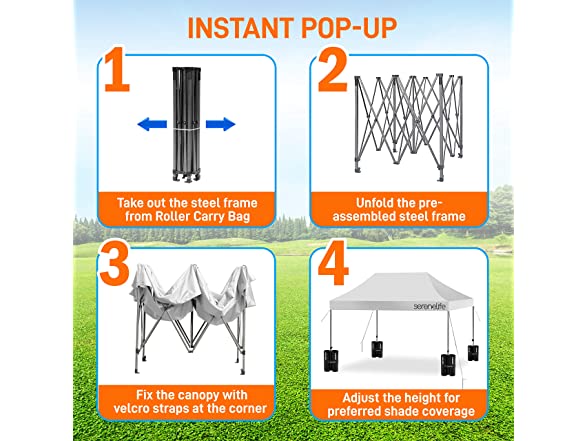 INSTANT POP-UP

1

Take out the steel frame from Roller Carry Bag

2

Unfold the pre-assembled steel frame

3

Fix the canopy with velcro straps at the corner

4

serenelife

Adjust the height for preferred shade coverage